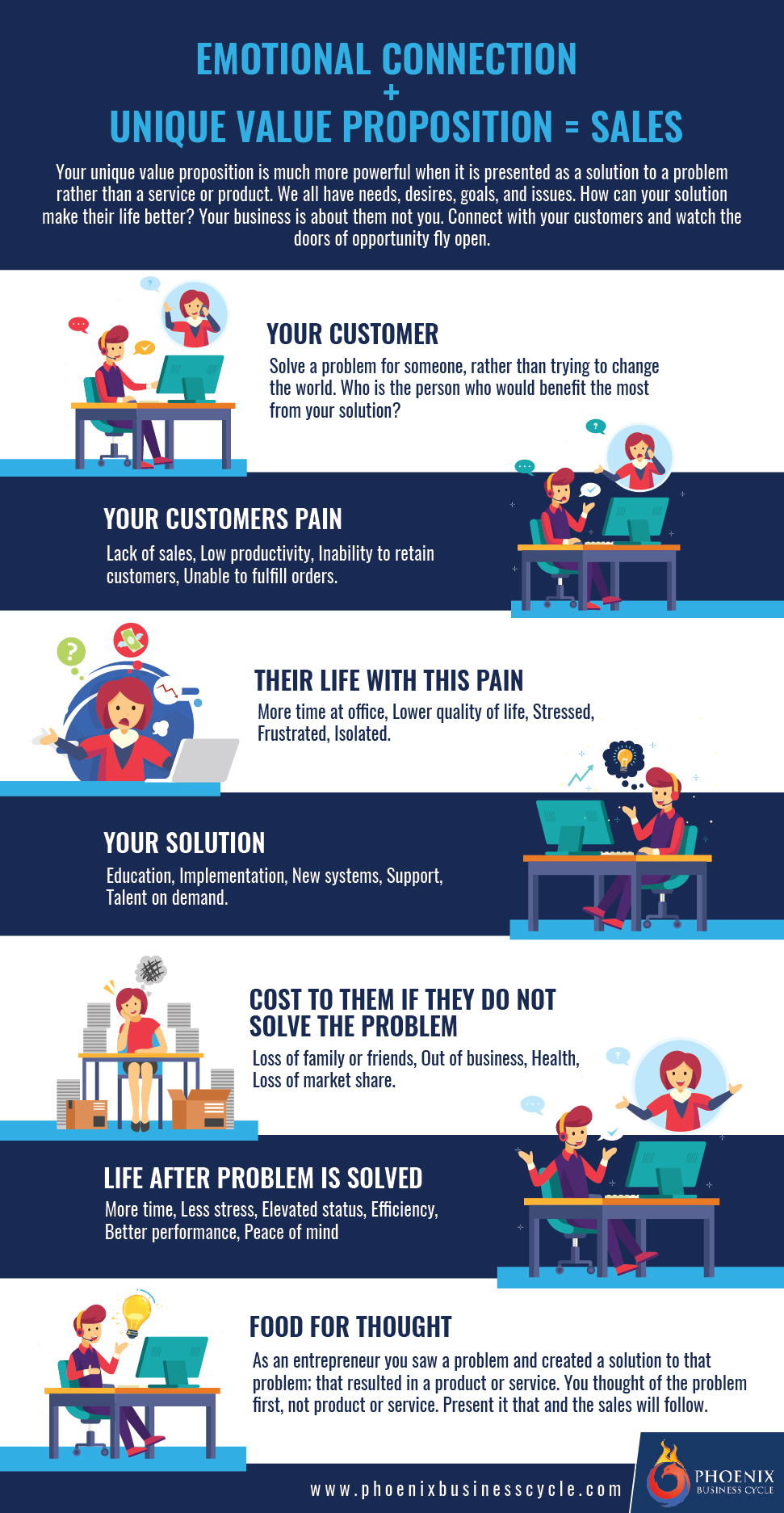 EMOTIONAL CONNECTION
+
UNIQUE VALUE PROPOSITION = SALES

Your unique value proposition is much more powerful when it is presented as a solution to a problem rather than a service or product. We all have needs, desires, goals, and issues. How can your solution make their life better? Your business is about them not you. Connect with your customers and watch the doors of opportunity fly open.

YOUR CUSTOMER
Solve a problem for someone, rather than trying to change the world. Who is the person who would benefit the most from your solution?

YOUR CUSTOMERS PAIN
Lack of sales, Low productivity, Inability to retain customers, Unable to fulfill orders.

THEIR LIFE WITH THIS PAIN
More time at office, Lower quality of life, Stressed, Frustrated, Isolated.

YOUR SOLUTION
Education, Implementation, New systems, Support, Talent on demand.

COST TO THEM IF THEY DO NOT SOLVE THE PROBLEM
Loss of family or friends, Out of business, Health, Loss of market share.

LIFE AFTER PROBLEM IS SOLVED
More time, Less stress, Elevated status, Efficiency, Better performance, Peace of mind

FOOD FOR THOUGHT
As an entrepreneur you saw a problem and created a solution to that problem; that resulted in a product or service. You thought of the problem first, not product or service. Present it that and the sales will follow.

www.phoenixbusinesscycle.com

PHOENIX
BUSINESS CYCLE