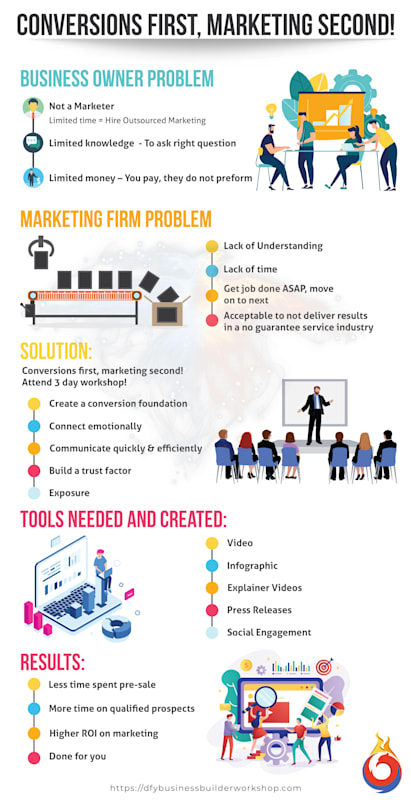 CONVERSIONS FIRST, MARKETING SECOND!

BUSINESS OWNER PROBLEM

Not a Marketer
Limited time = Hire Outsourced Marketing

Limited knowledge - To ask right question

Limited money – You pay, they do not preform

MARKETING FIRM PROBLEM

Lack of Understanding

Lack of time

Get job done ASAP, move on to next

Acceptable to not deliver results in a no guarantee service industry

SOLUTION:

Conversions first, marketing second!
Attend 3 day workshop!

Create a conversion foundation

Connect emotionally

Communicate quickly & efficiently

Build a trust factor

Exposure

TOOLS NEEDED AND CREATED:

Video

Infographic

Explainer Videos

Press Releases

Social Engagement

RESULTS:

Less time spent pre-sale

More time on qualified prospects

Higher ROI on marketing

Done for you

https://dfybusinessbuilderworkshop.com