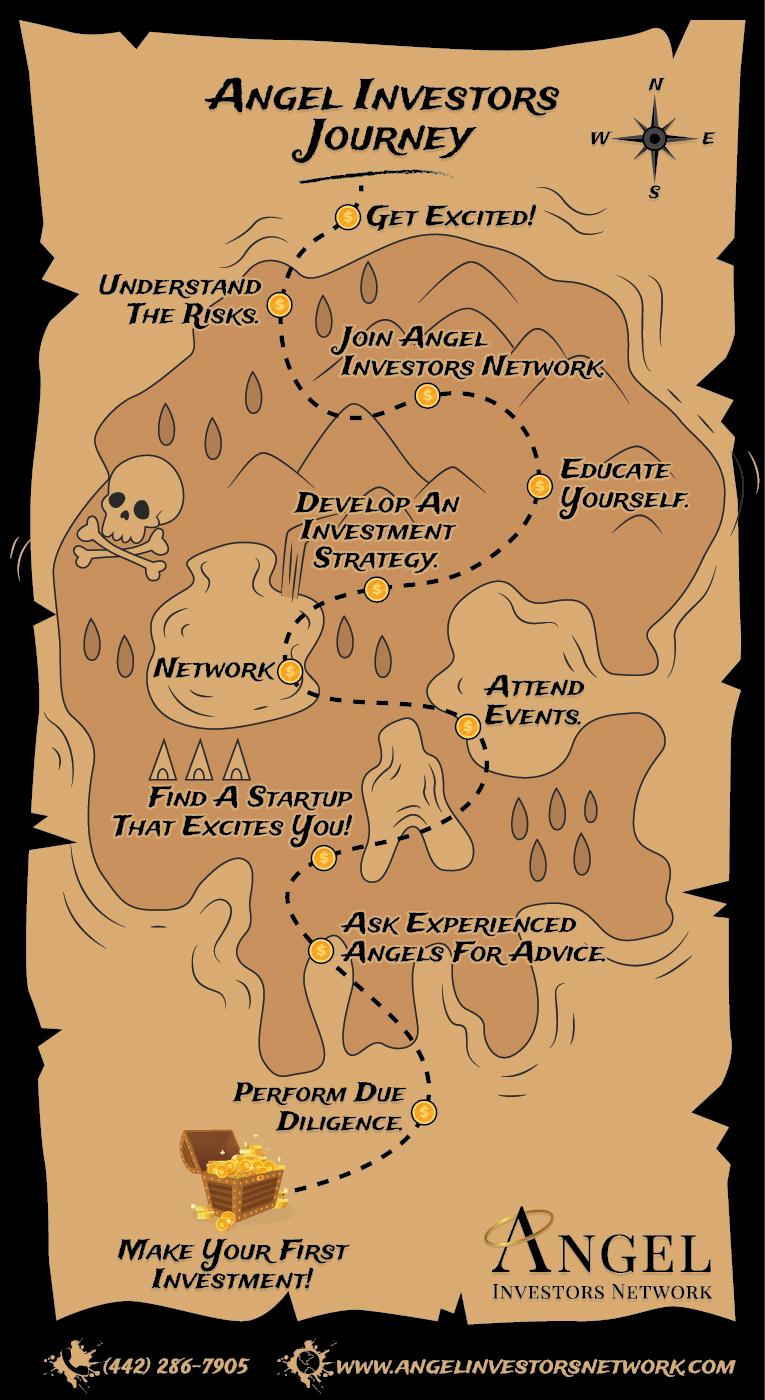 Angel Investors Journey

N
W
E
S

Get Excited!

Understand The Risks.

Join Angel Investors Network.

Educate Yourself.

Develop An Investment Strategy.

Network

Attend Events.

Find A Startup That Excites You!

Ask Experienced Angels For Advice.

Perform Due Diligence.

Make Your First Investment!

Angel
Investors Network

(442) 286-7905
www.angelinvestorsnetwork.com