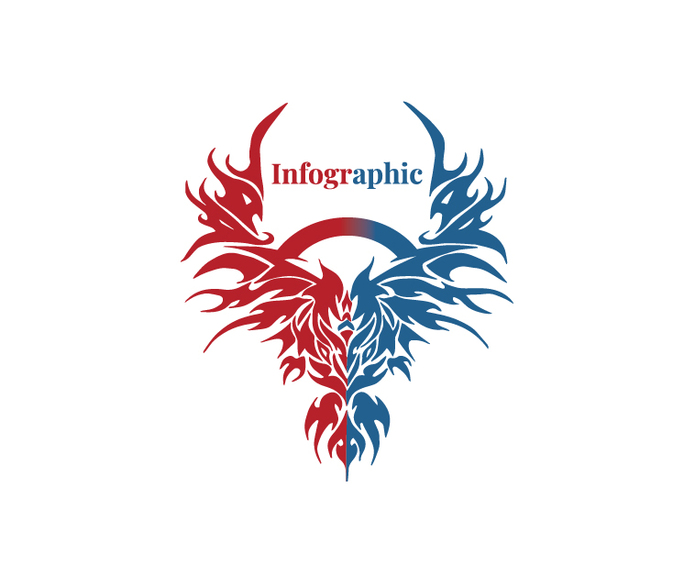 Infographic